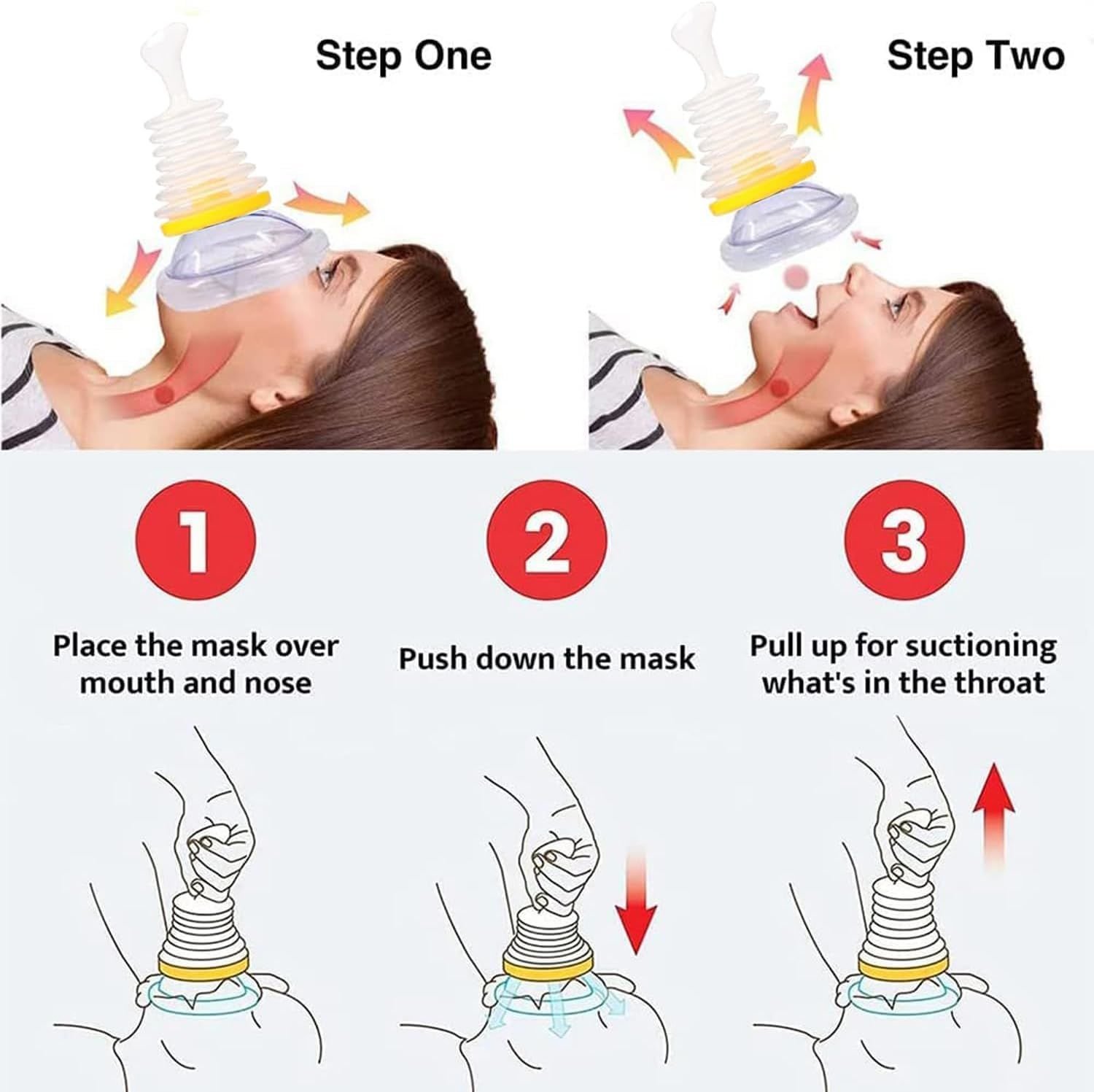 Step One

Step Two

1

Place the mask over mouth and nose

2

Push down the mask

3

Pull up for suctioning what's in the throat